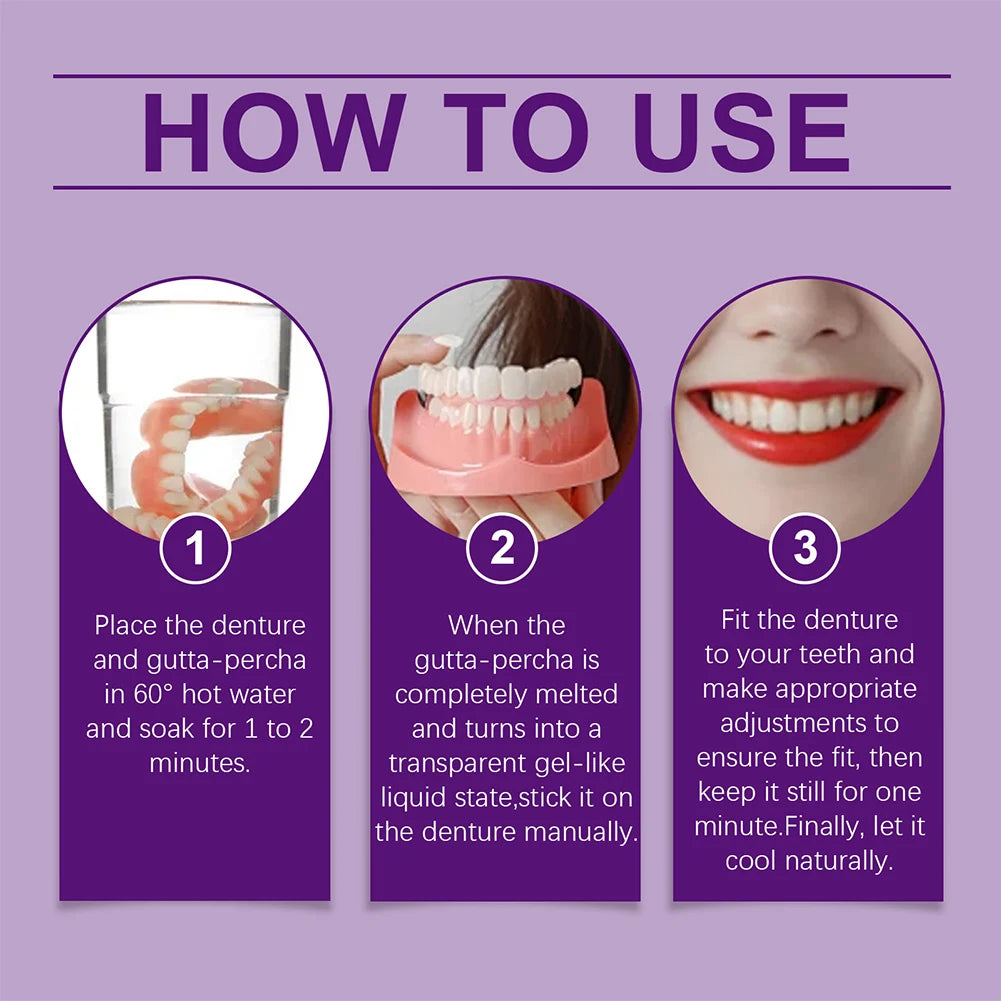 HOW TO USE

1

Place the denture and gutta-percha in 60° hot water and soak for 1 to 2 minutes.

2

When the gutta-percha is completely melted and turns into a transparent gel-like liquid state,stick it on the denture manually.

3

Fit the denture to your teeth and make appropriate adjustments to ensure the fit, then keep it still for one minute.Finally, let it cool naturally.