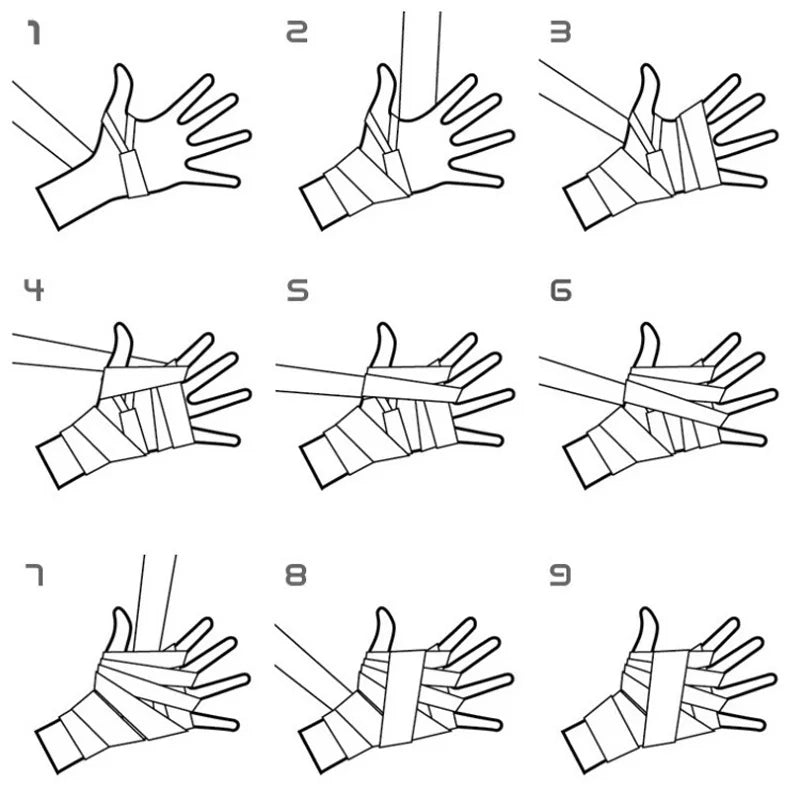 1

2

3

4

5

6

7

8

9