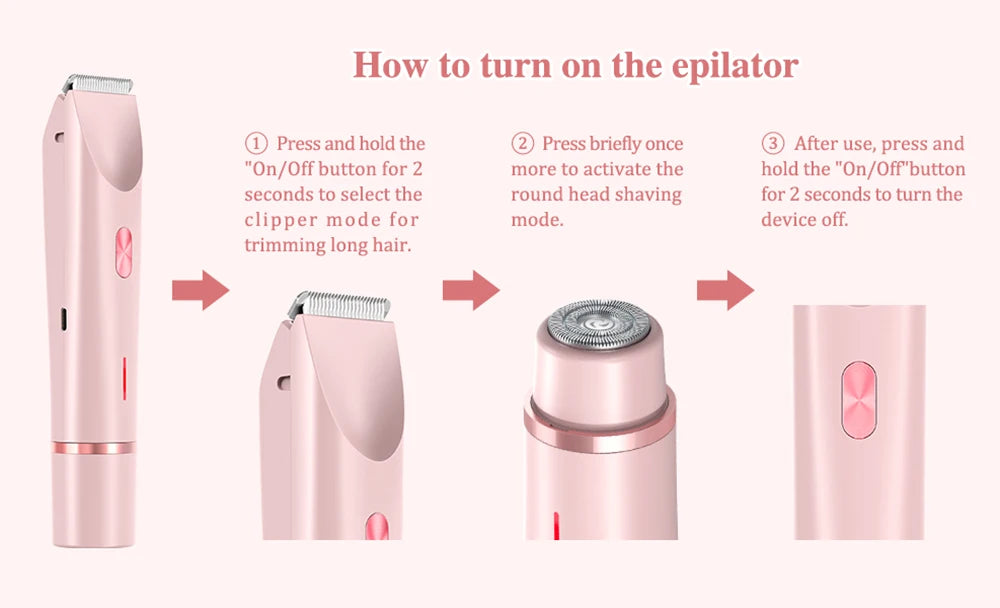 How to turn on the epilator

① Press and hold the "On/Off button for 2 seconds to select the clipper mode for trimming long hair.

② Press briefly once more to activate the round head shaving mode.

③ After use, press and hold the "On/Off"button for 2 seconds to turn the device off.