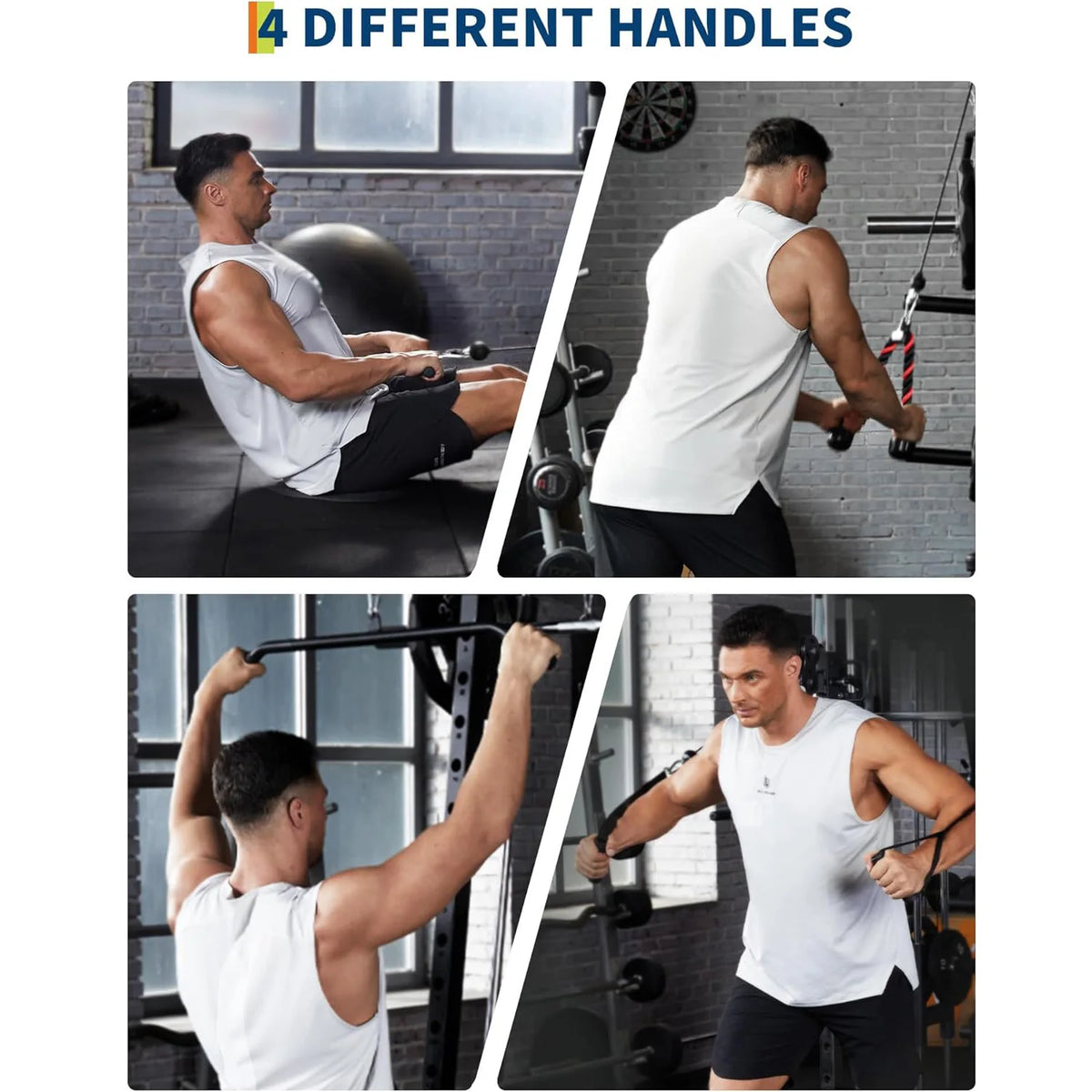 4 DIFFERENT HANDLES