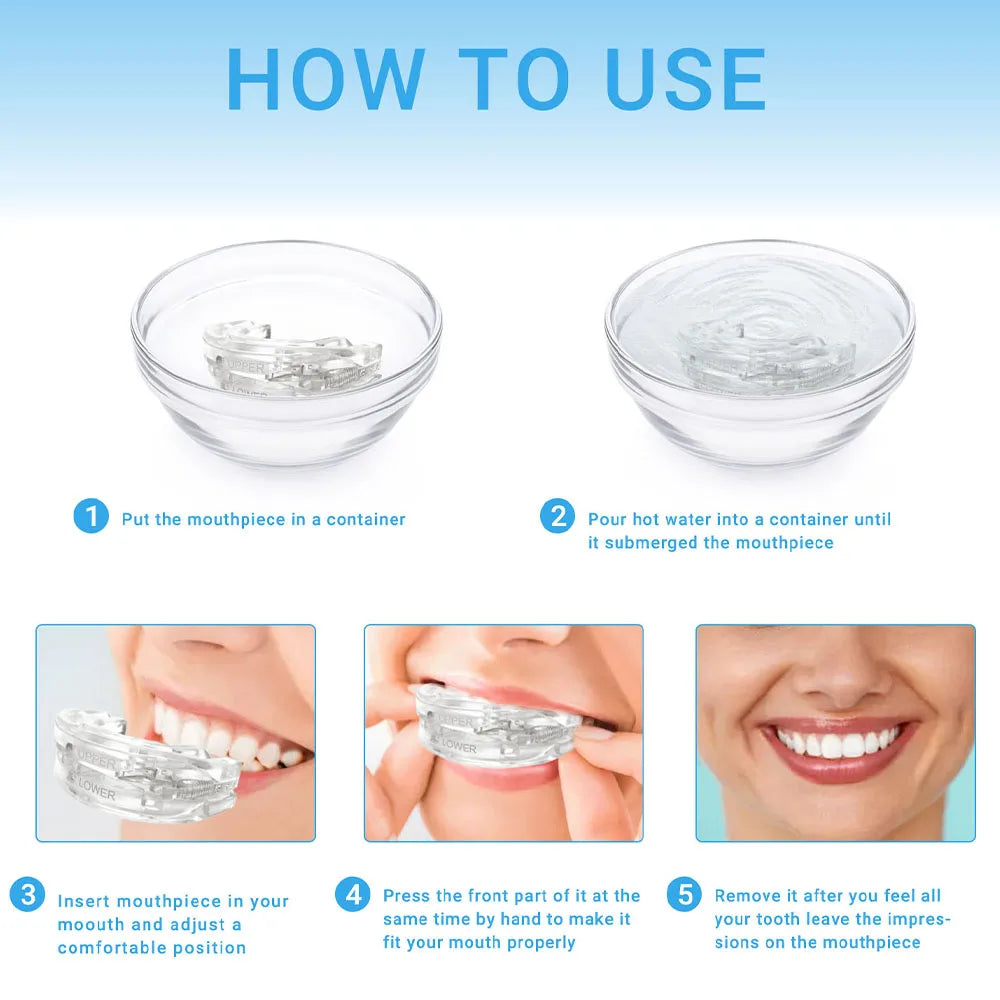 HOW TO USE

UPPER
LOWER

1 Put the mouthpiece in a container

2 Pour hot water into a container until it submerged the mouthpiece

UPPER
LOWER

UPPER
LOWER

3 Insert mouthpiece in your moouth and adjust a comfortable position

4 Press the front part of it at the same time by hand to make it fit your mouth properly

5 Remove it after you feel all your tooth leave the impressions on the mouthpiece