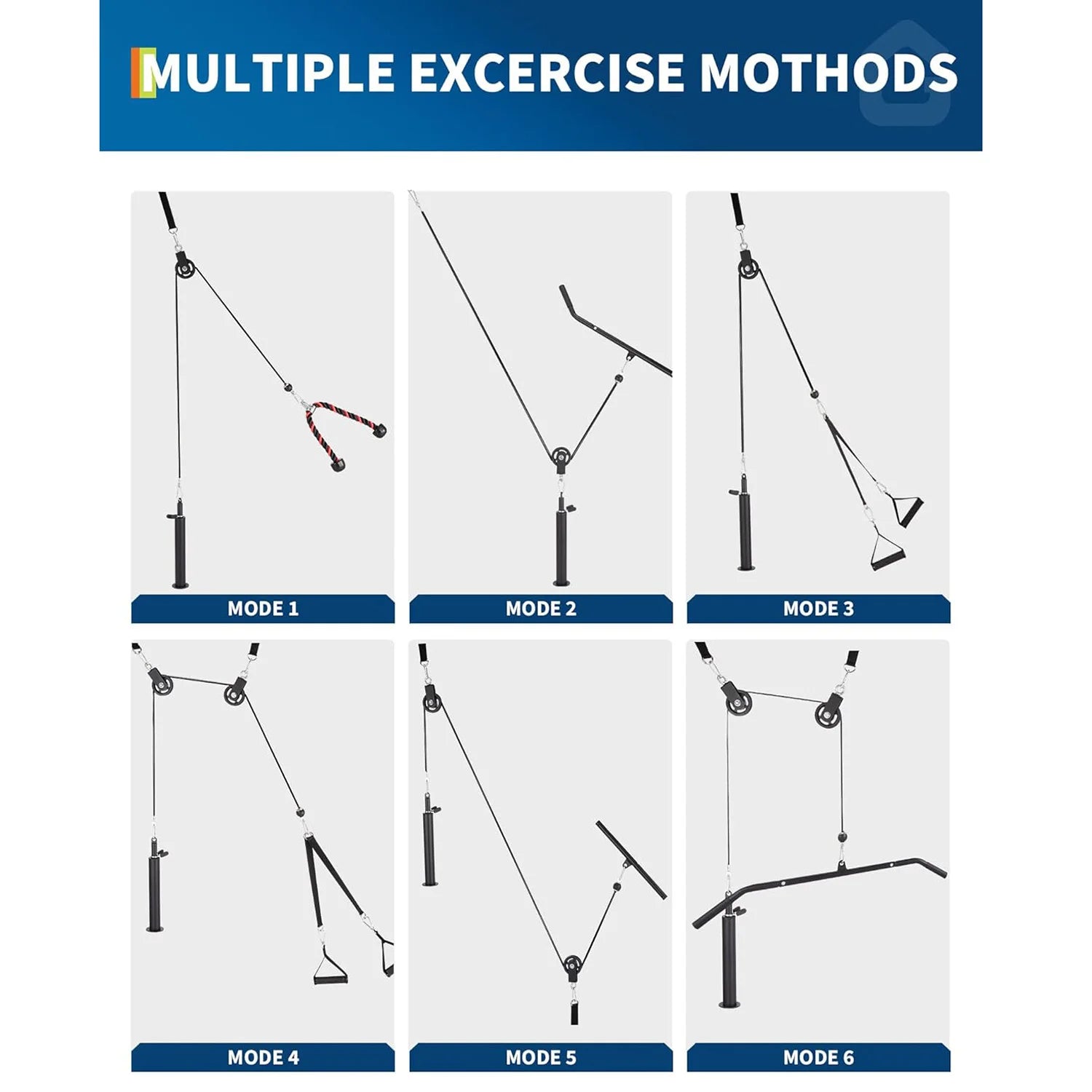 MULTIPLE EXCERCISE MOTHODS

MODE 1

MODE 2

MODE 3

MODE 4

MODE 5

MODE 6