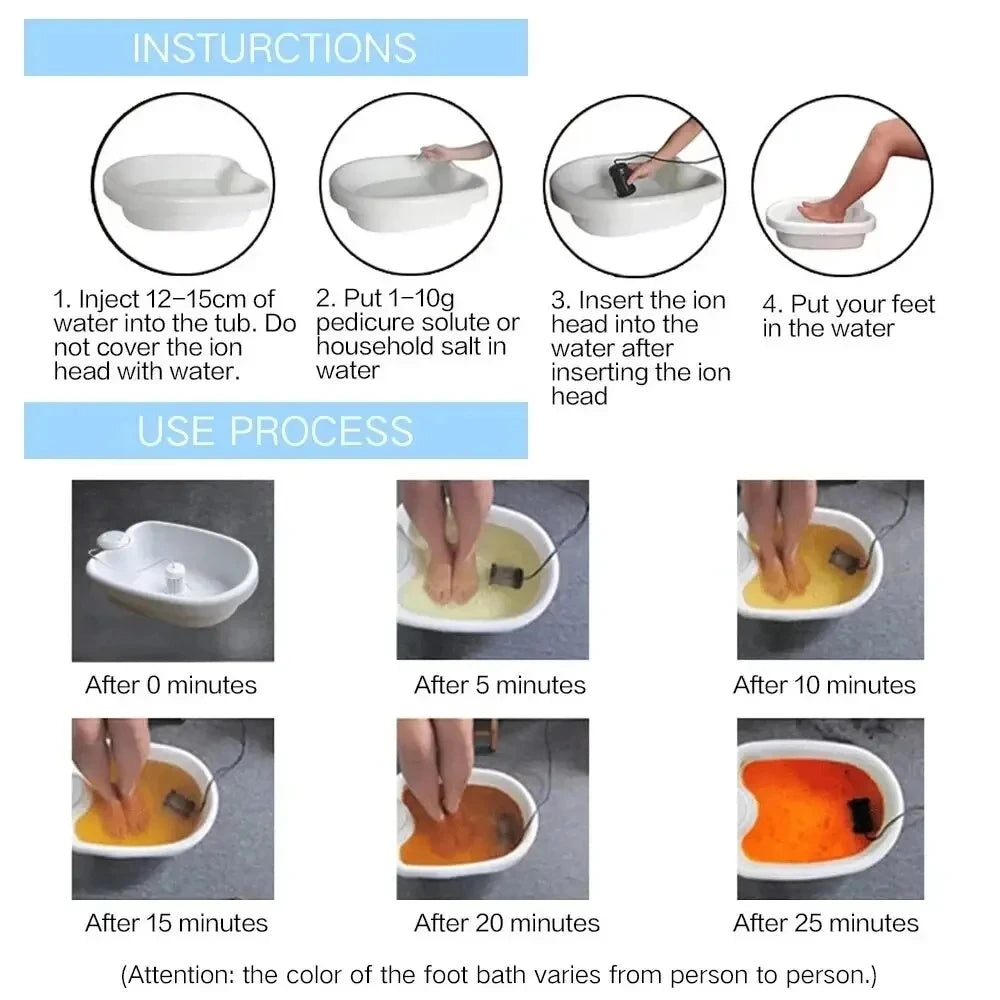 INSTURCTIONS

1. Inject 12–15cm of water into the tub. Do not cover the ion head with water.

2. Put 1–10g pedicure solute or household salt in water

3. Insert the ion head into the water after inserting the ion head

4. Put your feet in the water

USE PROCESS

After 0 minutes

After 5 minutes

After 10 minutes

After 15 minutes

After 20 minutes

After 25 minutes

(Attention: the color of the foot bath varies from person to person.)