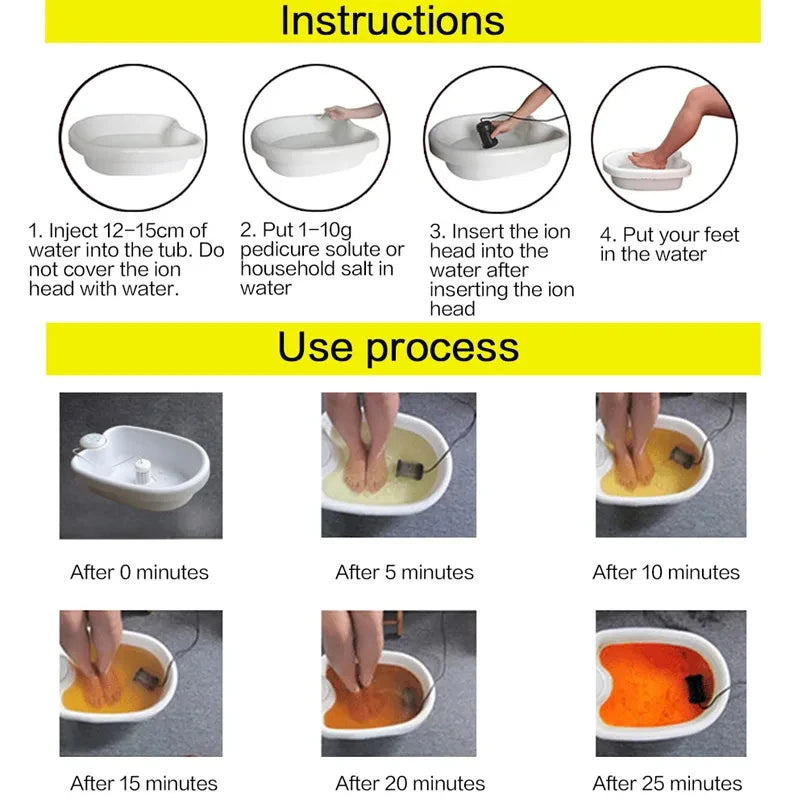 Instructions

1. Inject 12–15cm of water into the tub. Do not cover the ion head with water.

2. Put 1–10g pedicure solute or household salt in water

3. Insert the ion head into the water after inserting the ion head

4. Put your feet in the water

Use process

After 0 minutes

After 5 minutes

After 10 minutes

After 15 minutes

After 20 minutes

After 25 minutes