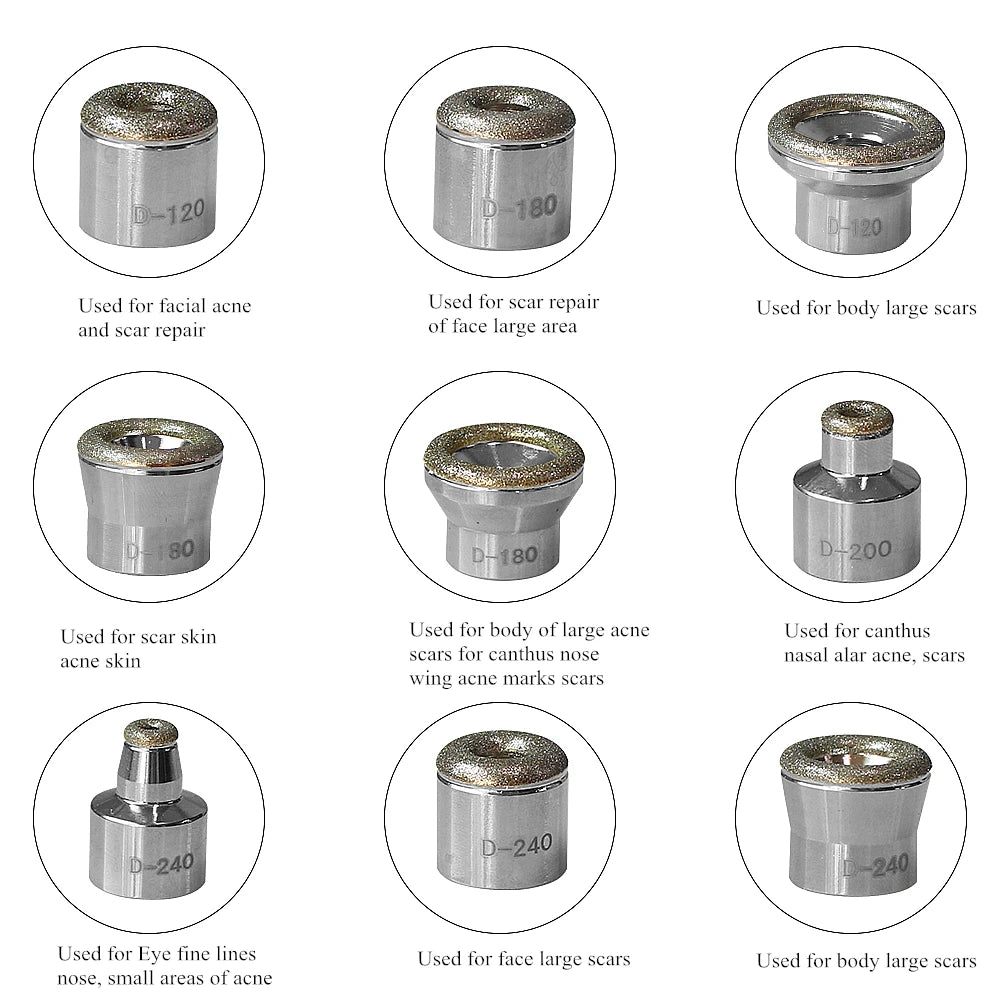 D-120

Used for facial acne and scar repair

D-180

Used for scar repair of face large area

D-120

Used for body large scars

D-180

Used for scar skin acne skin

D-180

Used for body of large acne scars for canthus nose wing acne marks scars

D-200

Used for canthus nasal alar acne, scars

D-240

Used for Eye fine lines nose, small areas of acne

D-240

Used for face large scars

D-240

Used for body large scars