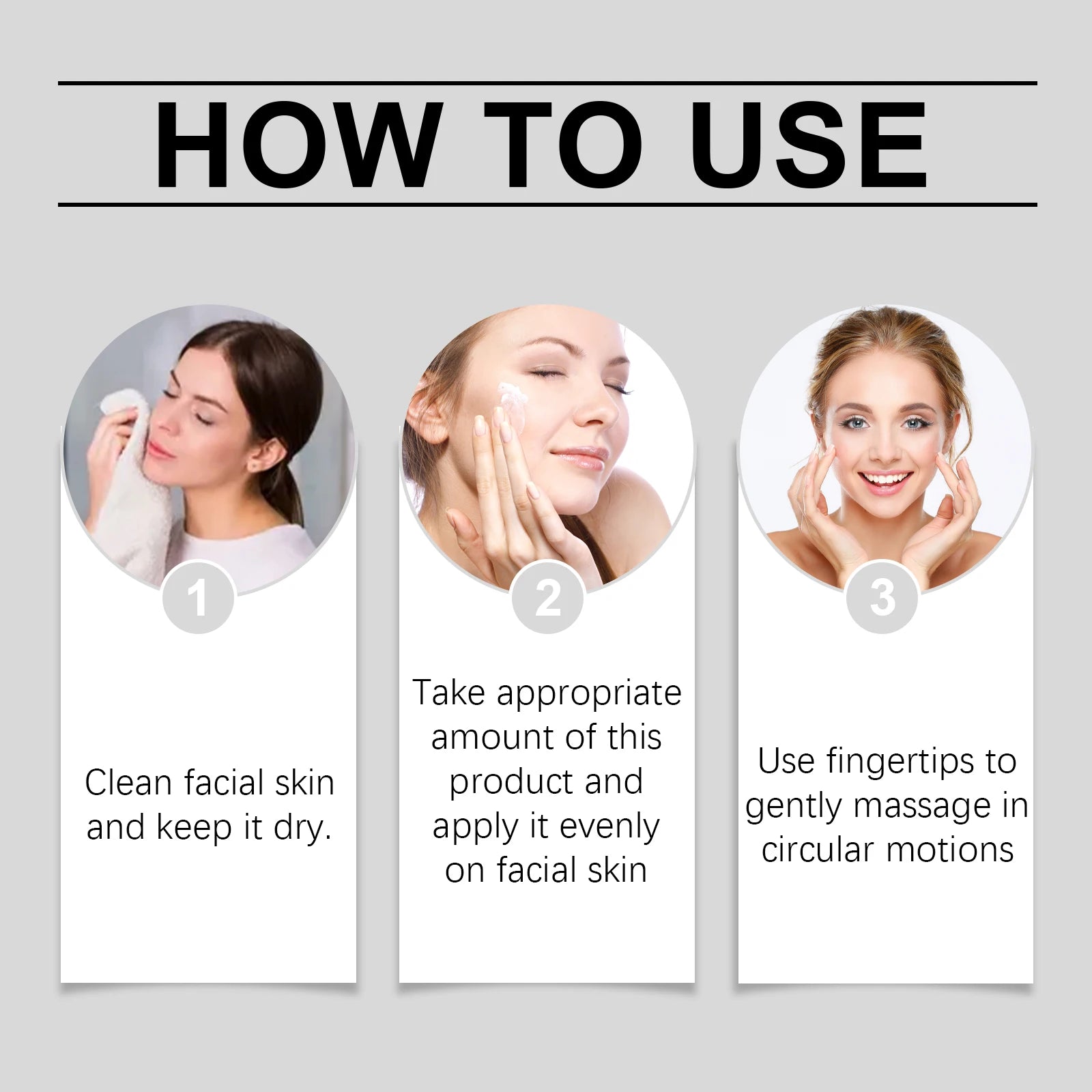 HOW TO USE

1

Clean facial skin and keep it dry.

2

Take appropriate amount of this product and apply it evenly on facial skin

3

Use fingertips to gently massage in circular motions